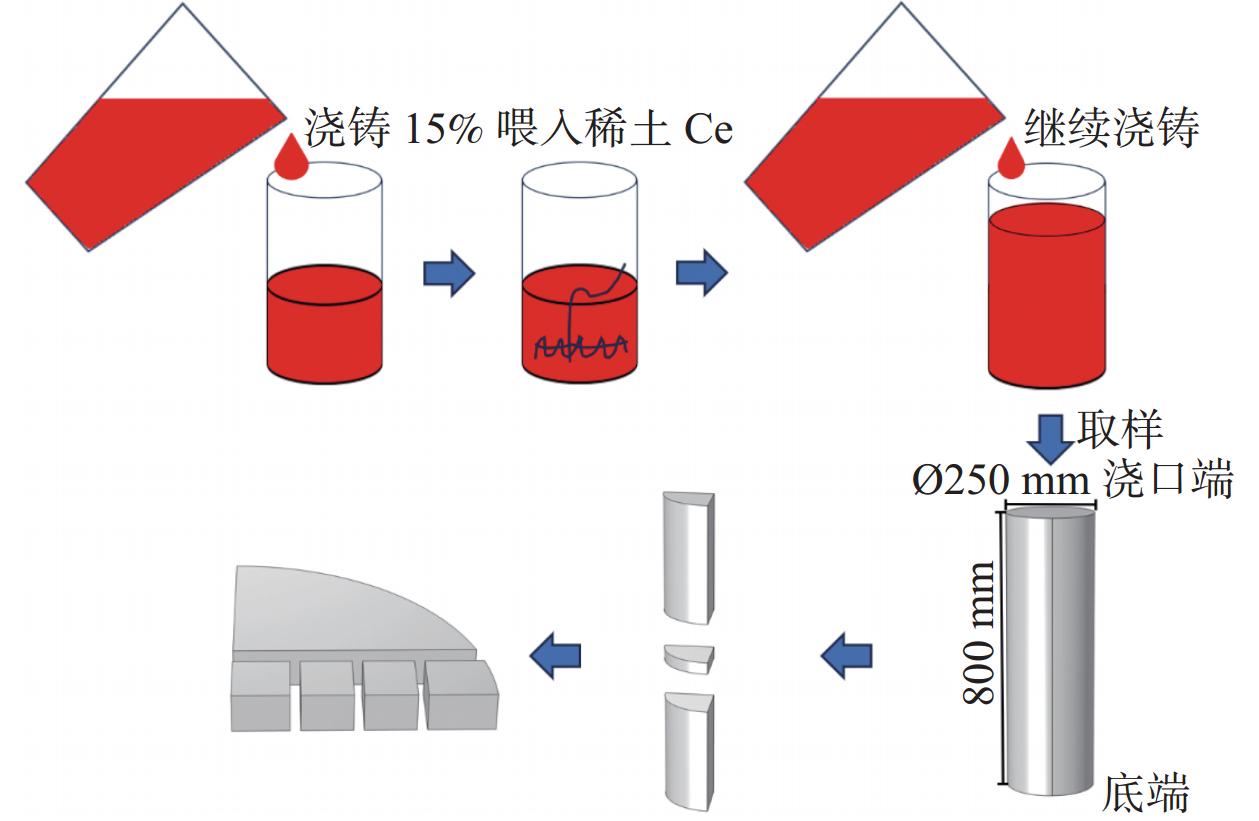 浇铸 15% 喂入稀土 Ce

继续浇铸

取样

Ø250 mm 浇口端

800 mm

底端